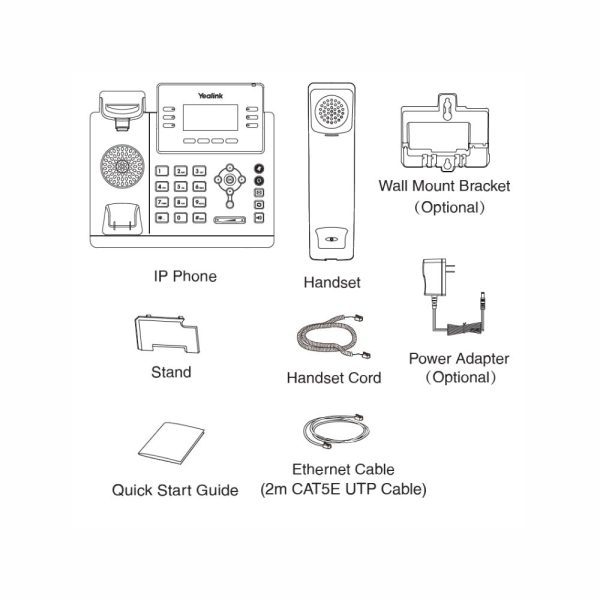 Yealink

IP Phone

Handset

Wall Mount Bracket
(Optional)

Stand

Handset Cord

Power Adapter
(Optional)

Quick Start Guide

Ethernet Cable
(2m CAT5E UTP Cable)